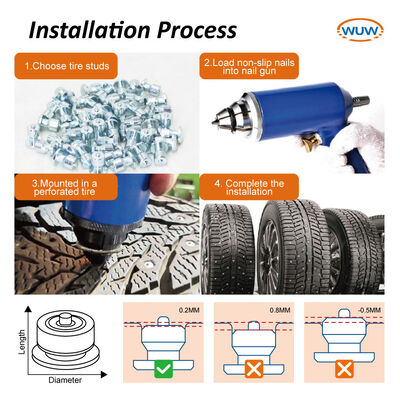 Installation Process

WUW

1.Choose tire studs

2.Load non-slip nails into nail gun

3.Mounted in a perforated tire

4. Complete the installation

Length

Diameter

0.2MM

0.8MM

-0.5MM